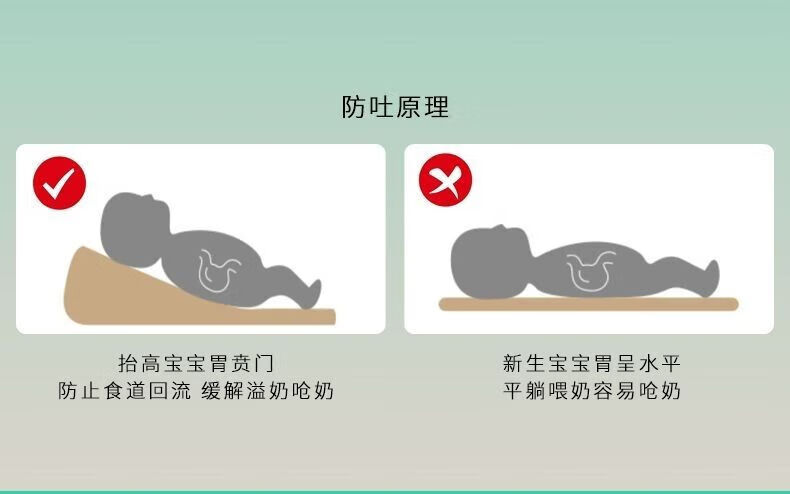 防吐原理

抬高宝宝胃贲门
防止食道回流 缓解溢奶呛奶

新生宝宝胃呈水平
平躺喂奶容易呛奶