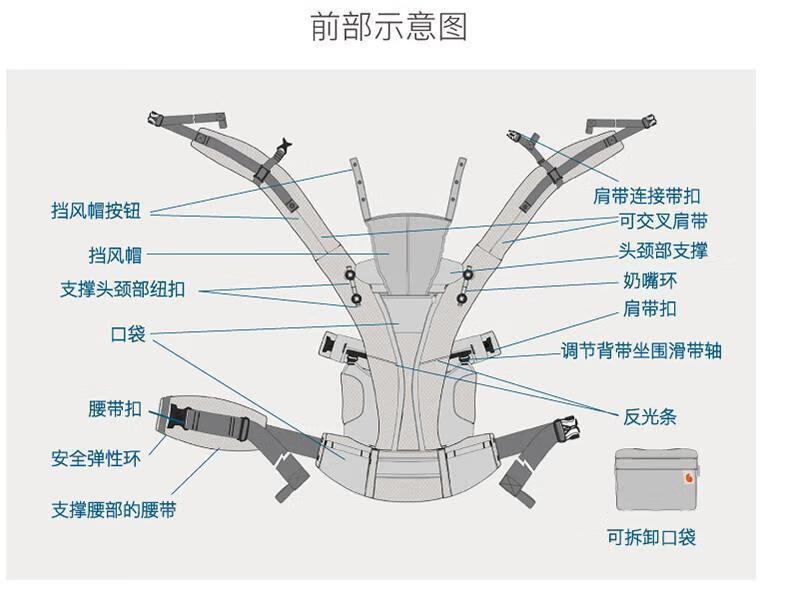 前部示意图

挡风帽按钮

挡风帽

支撑头颈部纽扣

口袋

腰带扣

安全弹性环

支撑腰部的腰带

肩带连接带扣

可交叉肩带

头颈部支撑

奶嘴环

肩带扣

调节背带坐围滑带轴

反光条

可拆卸口袋