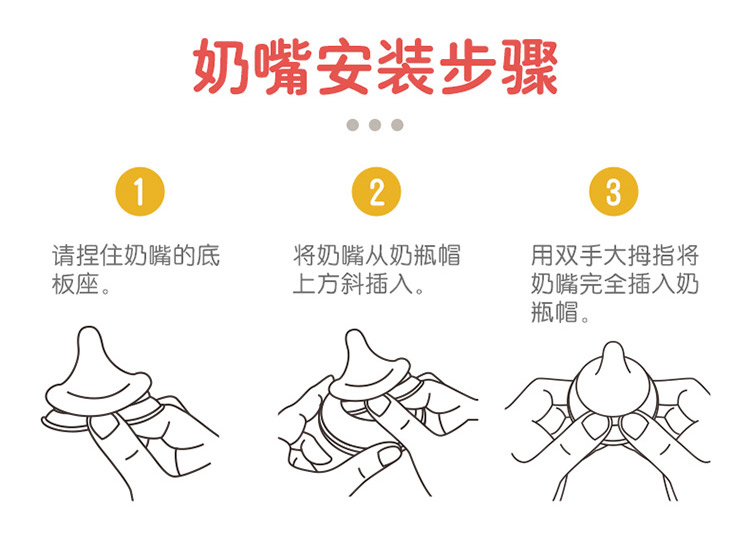 奶嘴安装步骤

1
请捏住奶嘴的底板座。

2
将奶嘴从奶瓶帽上方斜插入。

3
用双手大拇指将奶嘴完全插入奶瓶帽。