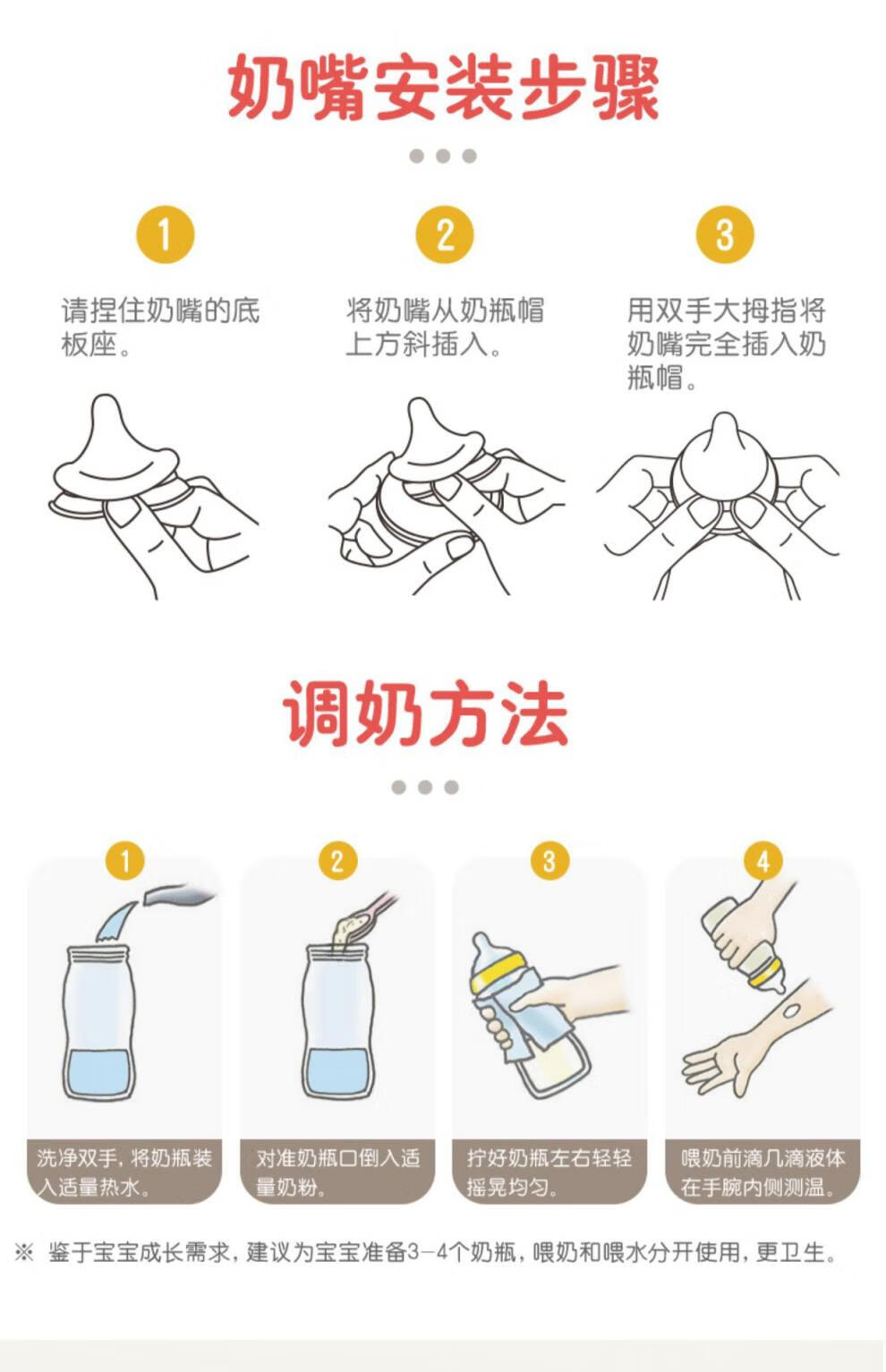 奶嘴安装步骤

1
请捏住奶嘴的底板座。

2
将奶嘴从奶瓶帽上方斜插入。

3
用双手大拇指将奶嘴完全插入奶瓶帽。

调奶方法

1
洗净双手，将奶瓶装入适量热水。

2
对准奶瓶口倒入适量奶粉。

3
拧好奶瓶左右轻轻摇晃均匀。

4
喂奶前滴几滴液体在手腕内侧测温。

※ 鉴于宝宝成长需求，建议为宝宝准备3-4个奶瓶，喂奶和喂水分开使用，更卫生。