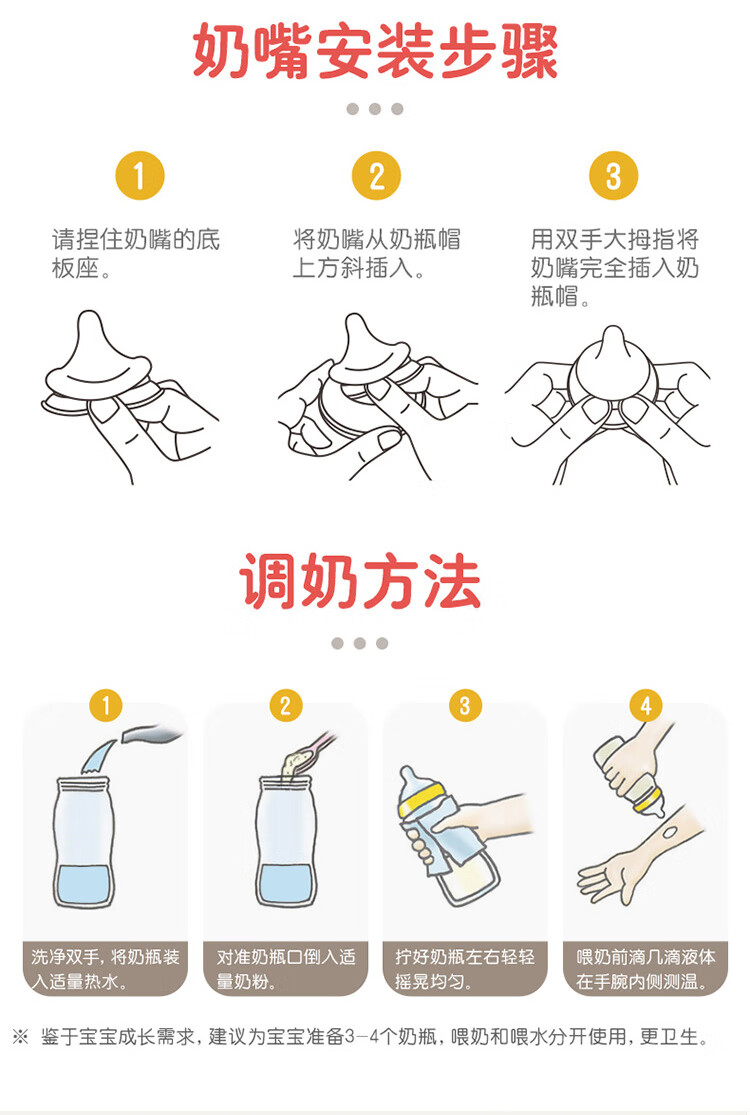 奶嘴安装步骤

1
请捏住奶嘴的底板座。

2
将奶嘴从奶瓶帽上方斜插入。

3
用双手大拇指将奶嘴完全插入奶瓶帽。

调奶方法

1
洗净双手，将奶瓶装入适量热水。

2
对准奶瓶口倒入适量奶粉。

3
拧好奶瓶左右轻轻摇晃均匀。

4
喂奶前滴几滴液体在手腕内侧测温。

※ 鉴于宝宝成长需求，建议为宝宝准备3-4个奶瓶，喂奶和喂水分开使用，更卫生。