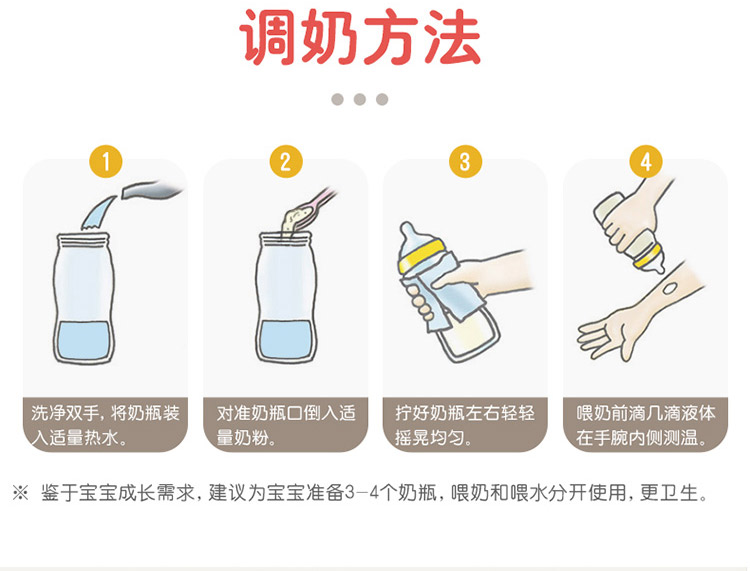 调奶方法

1

洗净双手，将奶瓶装入适量热水。

2

对准奶瓶口倒入适量奶粉。

3

拧好奶瓶左右轻轻摇晃均匀。

4

喂奶前滴几滴液体在手腕内侧测温。

※ 鉴于宝宝成长需求，建议为宝宝准备3-4个奶瓶，喂奶和喂水分开使用，更卫生。