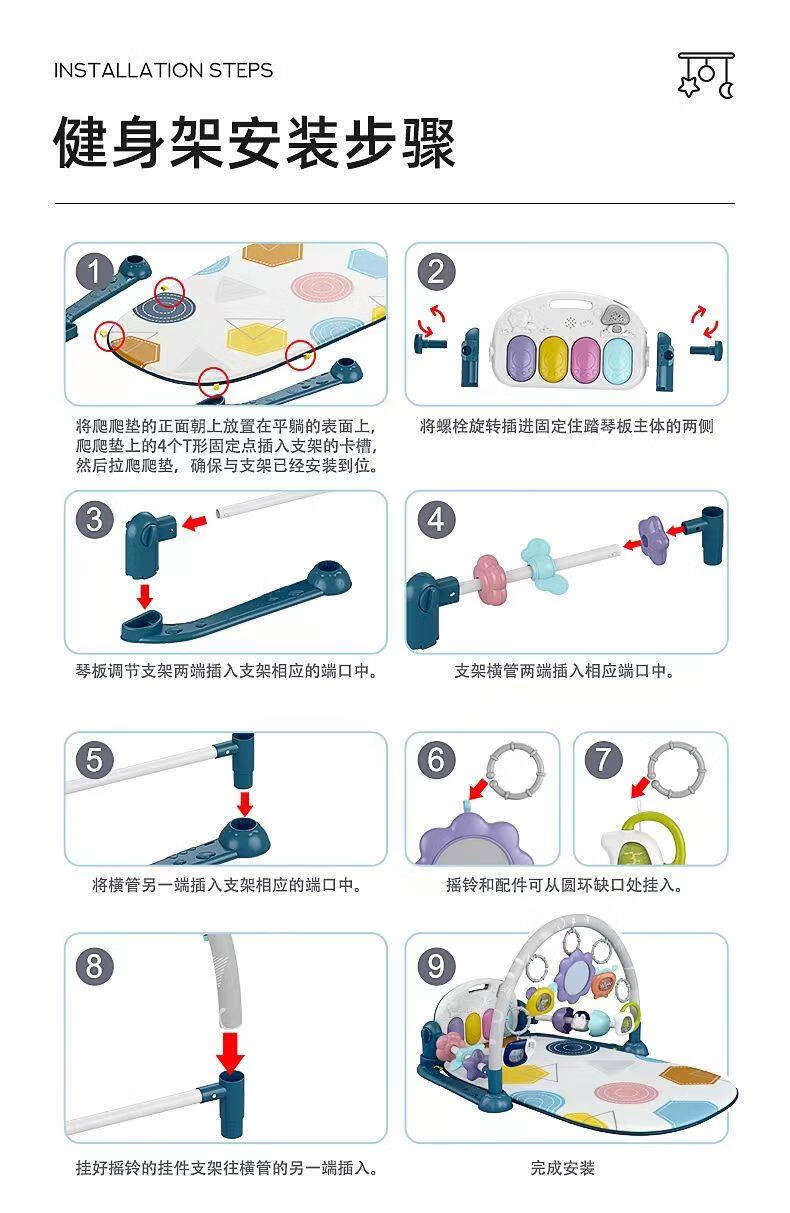 INSTALLATION STEPS

健身架安装步骤

1

将爬爬垫的正面朝上放置在平躺的表面上，爬爬垫上的4个T形固定点插入支架的卡槽，然后拉爬爬垫，确保与支架已经安装到位。

2

将螺栓旋转插进固定住踏琴板主体的两侧

3

琴板调节支架两端插入支架相应的端口中。

4

支架横管两端插入相应端口中。

5

将横管另一端插入支架相应的端口中。

6

7

摇铃和配件可从圆环缺口处挂入。

8

挂好摇铃的挂件支架往横管的另一端插入。

9

完成安装